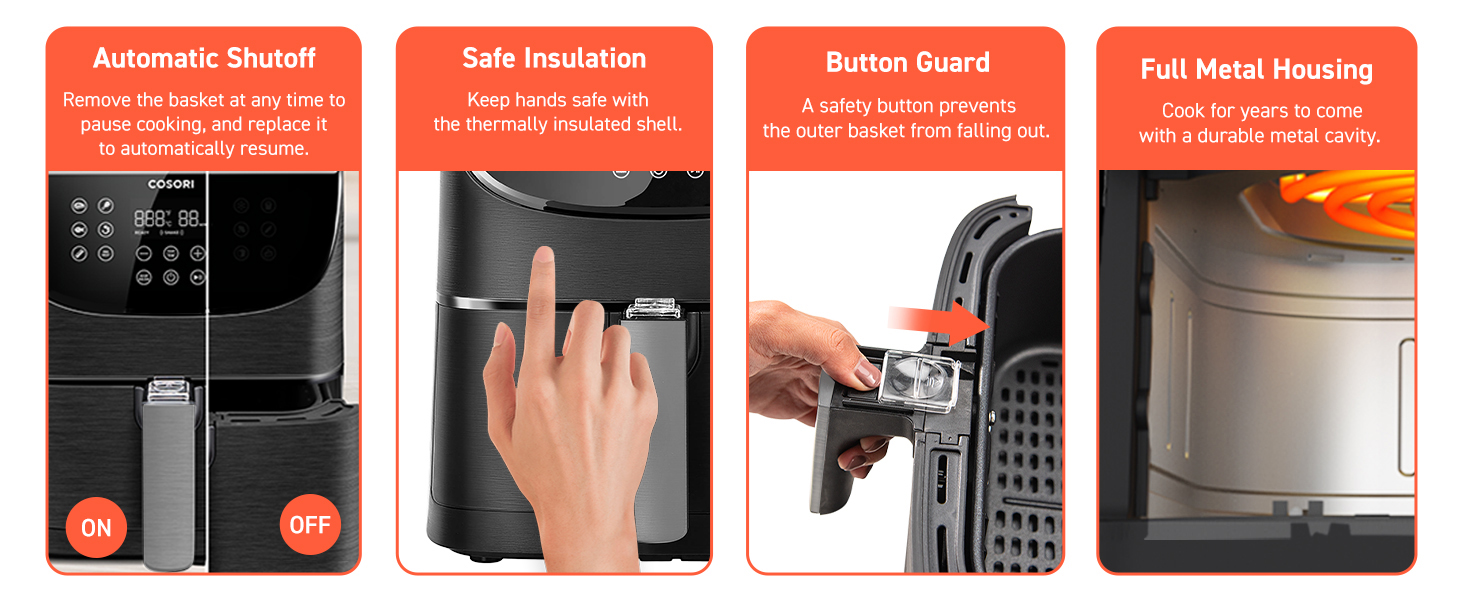 Automatic Shutoff

Remove the basket at any time to pause cooking, and replace it to automatically resume.

COSORI

888 88

ON

OFF

Safe Insulation

Keep hands safe with the thermally insulated shell.

Button Guard

A safety button prevents the outer basket from falling out.

Full Metal Housing

Cook for years to come with a durable metal cavity.