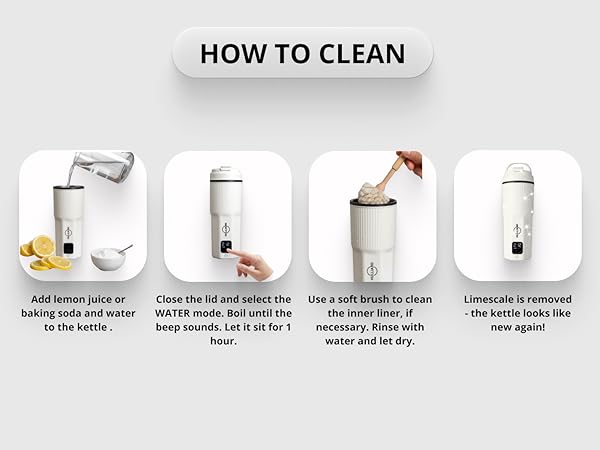 HOW TO CLEAN

Add lemon juice or baking soda and water to the kettle .

Close the lid and select the WATER mode. Boil until the beep sounds. Let it sit for 1 hour.

Use a soft brush to clean the inner liner, if necessary. Rinse with water and let dry.

Limescale is removed - the kettle looks like new again!