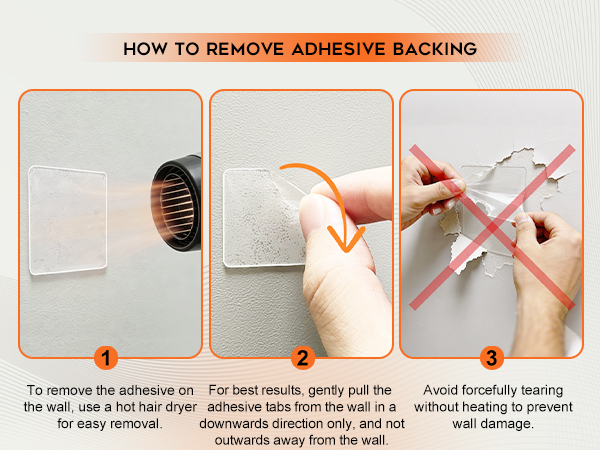 HOW TO REMOVE ADHESIVE BACKING

1

To remove the adhesive on the wall, use a hot hair dryer for easy removal.

2

For best results, gently pull the adhesive tabs from the wall in a downwards direction only, and not outwards away from the wall.

3

Avoid forcefully tearing without heating to prevent wall damage.