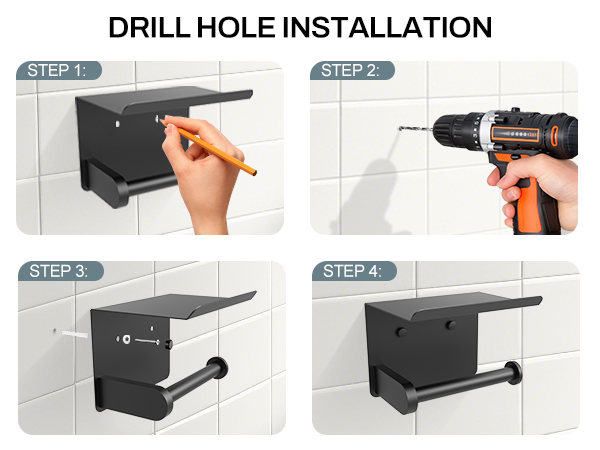 DRILL HOLE INSTALLATION

STEP 1:

STEP 2:

STEP 3:

STEP 4: