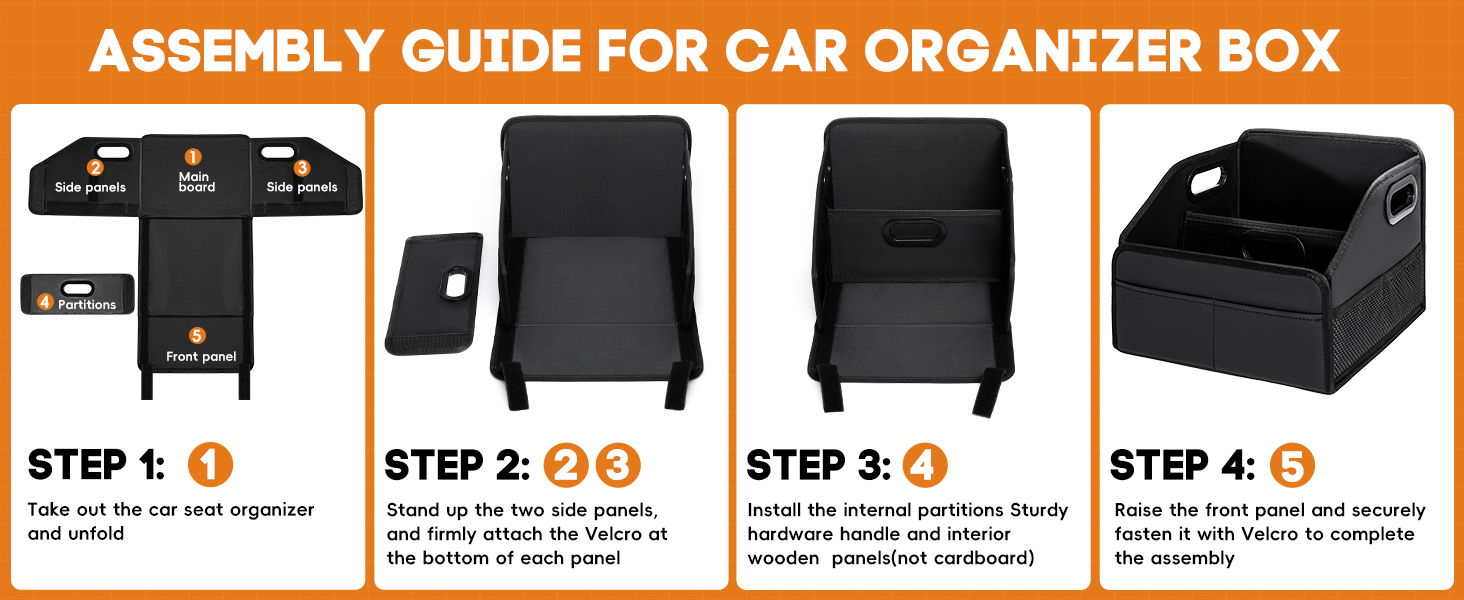 ASSEMBLY GUIDE FOR CAR ORGANIZER BOX

2 Side panels
1 Main board
3 Side panels
4 Partitions
5 Front panel

STEP 1: 1
Take out the car seat organizer and unfold

STEP 2: 2 3
Stand up the two side panels, and firmly attach the Velcro at the bottom of each panel

STEP 3: 4
Install the internal partitions Sturdy hardware handle and interior wooden panels(not cardboard)

STEP 4: 5
Raise the front panel and securely fasten it with Velcro to complete the assembly