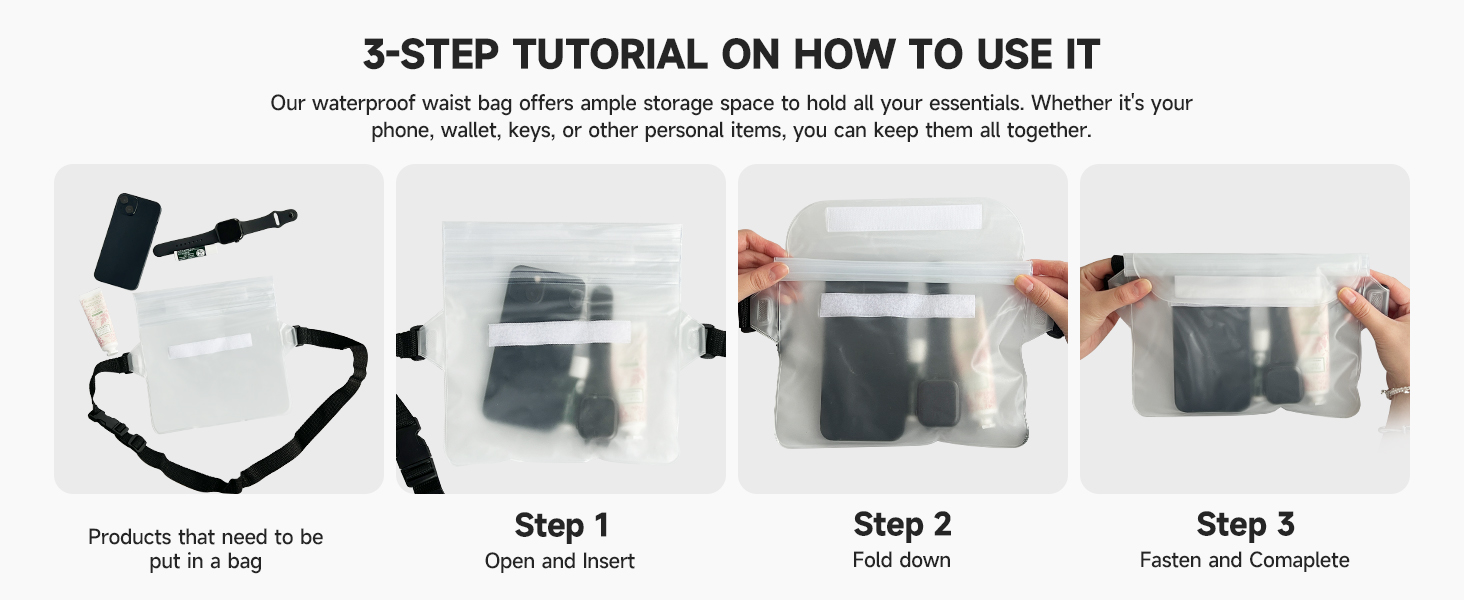 3-STEP TUTORIAL ON HOW TO USE IT

Our waterproof waist bag offers ample storage space to hold all your essentials. Whether it's your phone, wallet, keys, or other personal items, you can keep them all together.

Products that need to be put in a bag

Step 1
Open and Insert

Step 2
Fold down

Step 3
Fasten and Comaplete