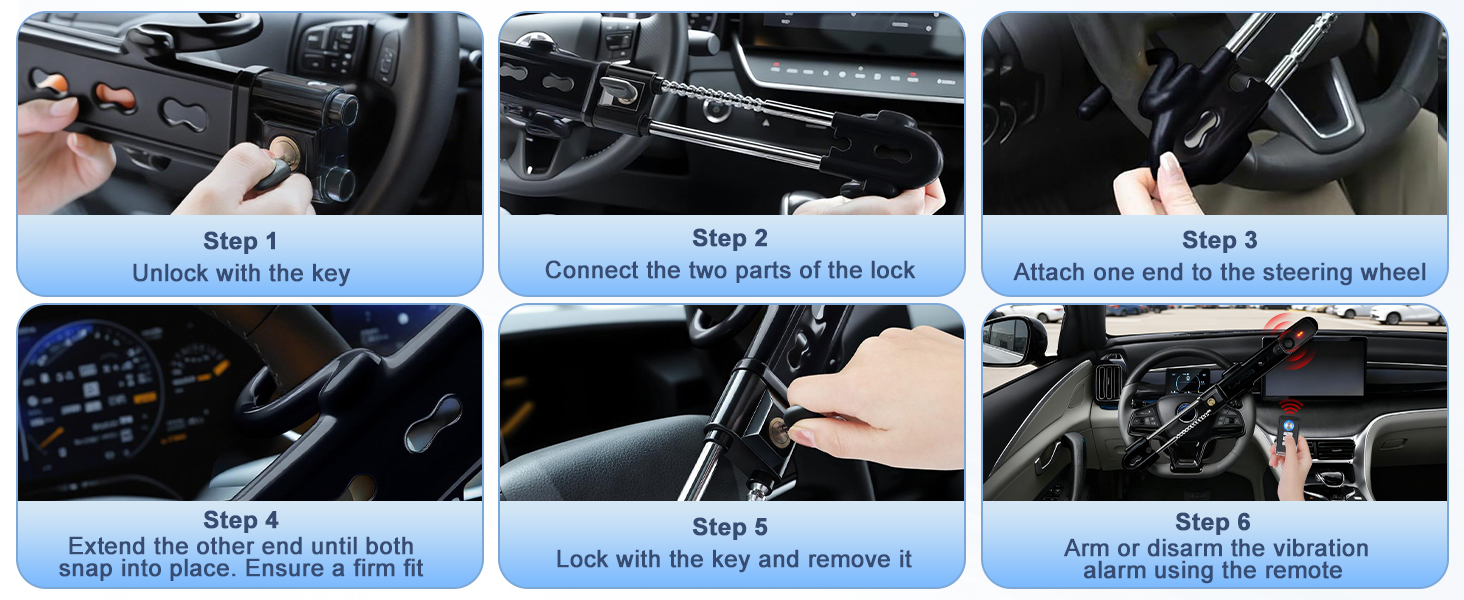 Step 1
Unlock with the key

Step 2
Connect the two parts of the lock

Step 3
Attach one end to the steering wheel

Step 4
Extend the other end until both snap into place. Ensure a firm fit

Step 5
Lock with the key and remove it

Step 6
Arm or disarm the vibration alarm using the remote