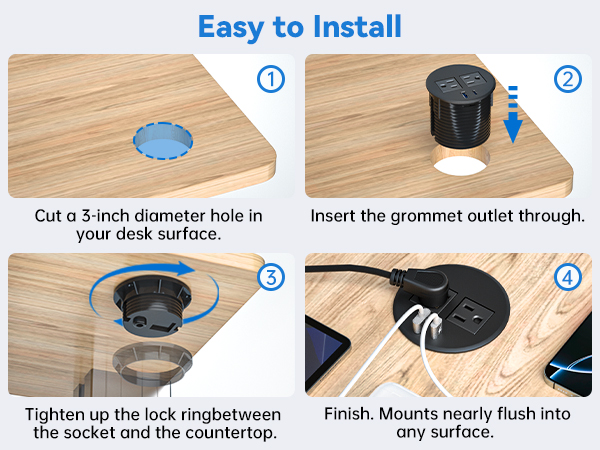 Easy to Install

1

Cut a 3-inch diameter hole in your desk surface.

2

Insert the grommet outlet through.

3

Tighten up the lock ringbetween the socket and the countertop.

4

Finish. Mounts nearly flush into any surface.