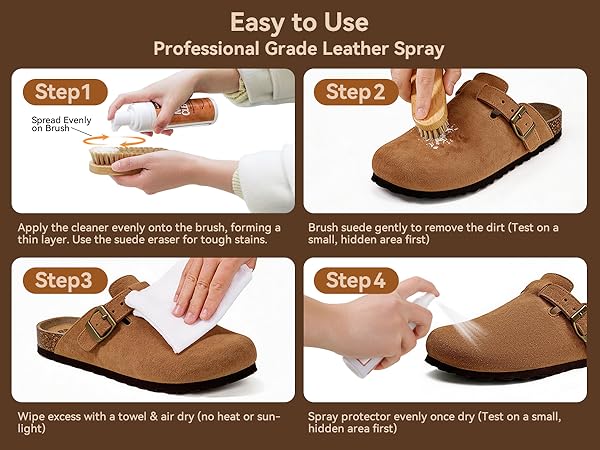 Easy to Use
Professional Grade Leather Spray

Step1

Spread Evenly on Brush

Apply the cleaner evenly onto the brush, forming a thin layer. Use the suede eraser for tough stains.

Step2

Brush suede gently to remove the dirt (Test on a small, hidden area first)

Step3

Wipe excess with a towel & air dry (no heat or sunlight)

Step4

Spray protector evenly once dry (Test on a small, hidden area first)