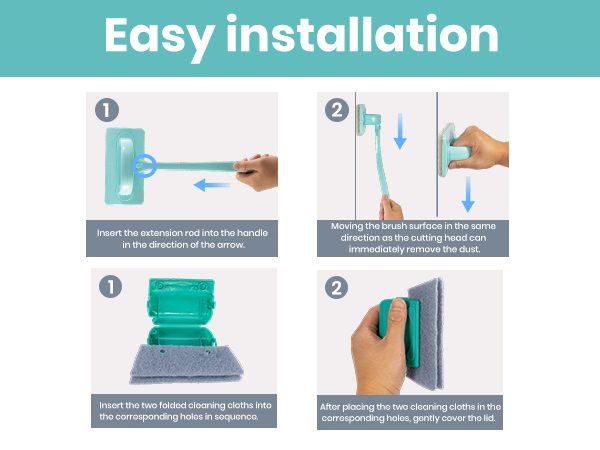 Easy installation

1

Insert the extension rod into the handle in the direction of the arrow.

2

Moving the brush surface in the same direction as the cutting head can immediately remove the dust.

1

Insert the two folded cleaning cloths into the corresponding holes in sequence.

2

After placing the two cleaning cloths in the corresponding holes, gently cover the lid.