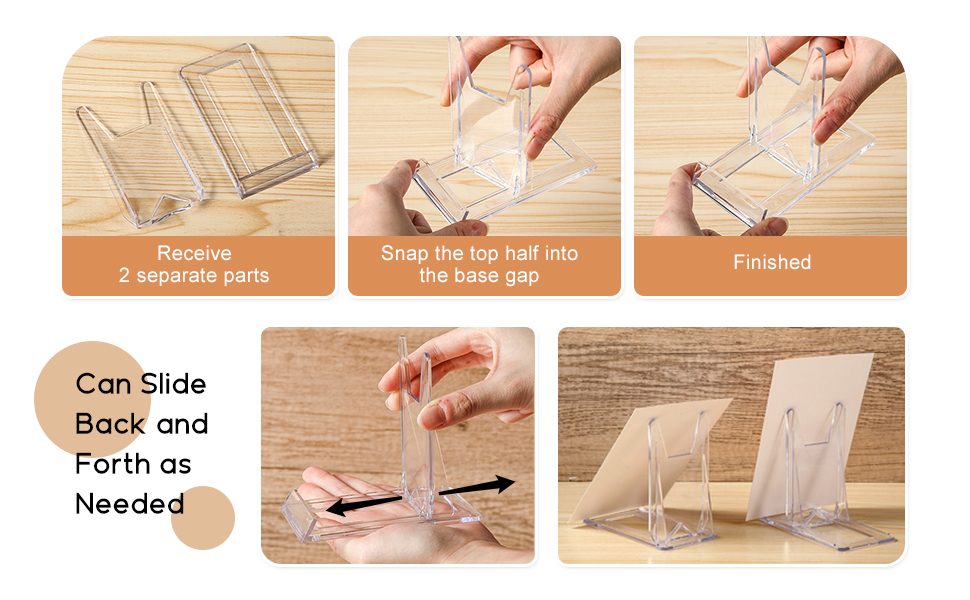 Receive
2 separate parts

Snap the top half into
the base gap

Finished

Can Slide
Back and
Forth as
Needed