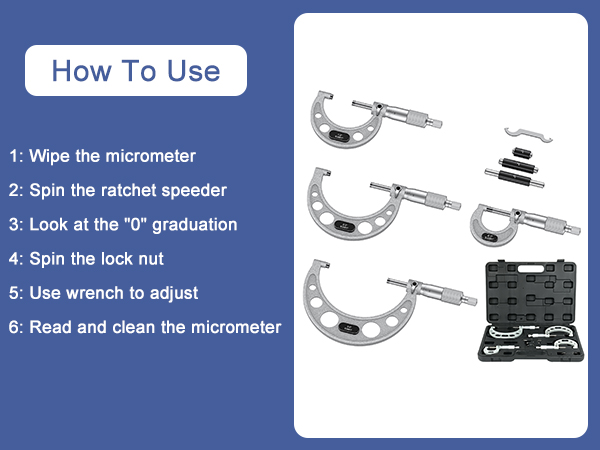 How To Use

1: Wipe the micrometer

2: Spin the ratchet speeder

3: Look at the "0" graduation

4: Spin the lock nut

5: Use wrench to adjust

6: Read and clean the micrometer