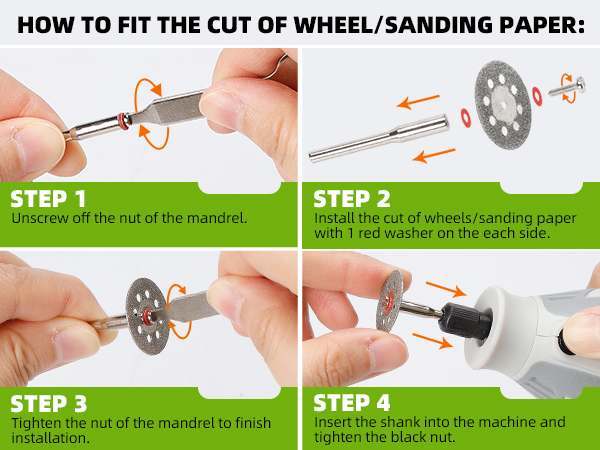 HOW TO FIT THE CUT OF WHEEL/SANDING PAPER:

STEP 1
Unscrew off the nut of the mandrel.

STEP 2
Install the cut of wheels/sanding paper with 1 red washer on the each side.

STEP 3
Tighten the nut of the mandrel to finish installation.

STEP 4
Insert the shank into the machine and tighten the black nut.