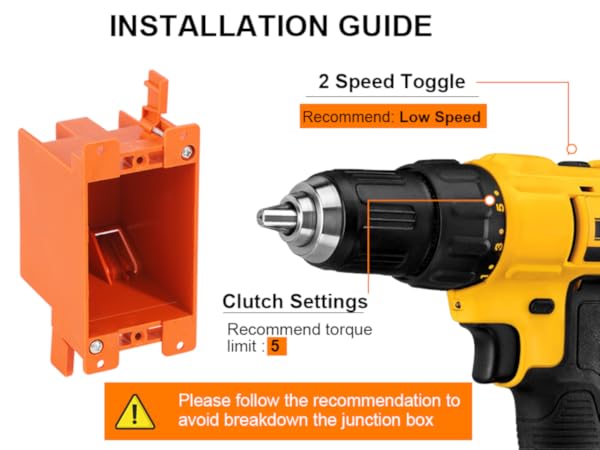 INSTALLATION GUIDE

2 Speed Toggle

Recommend: Low Speed

5

3

1

Clutch Settings

Recommend torque limit : 5

Please follow the recommendation to avoid breakdown the junction box