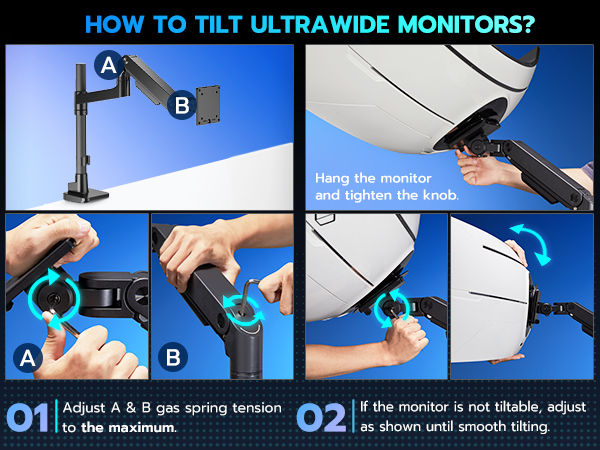 HOW TO TILT ULTRAWIDE MONITORS?

A

B

Hang the monitor and tighten the knob.

A

B

01 Adjust A & B gas spring tension to the maximum.

02 If the monitor is not tiltable, adjust as shown until smooth tilting.