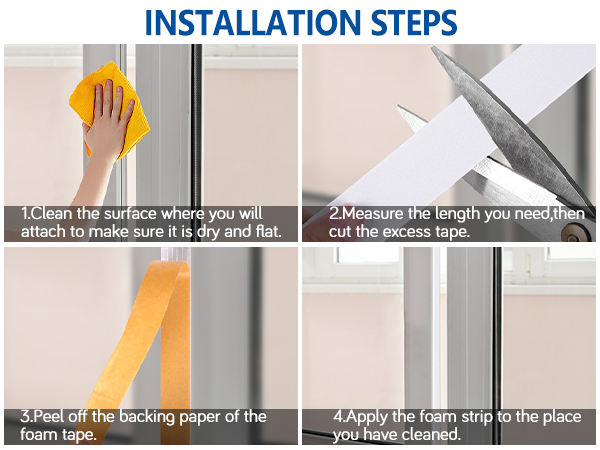 INSTALLATION STEPS

1.Clean the surface where you will attach to make sure it is dry and flat.

2.Measure the length you need,then cut the excess tape.

3.Peel off the backing paper of the foam tape.

4.Apply the foam strip to the place you have cleaned.