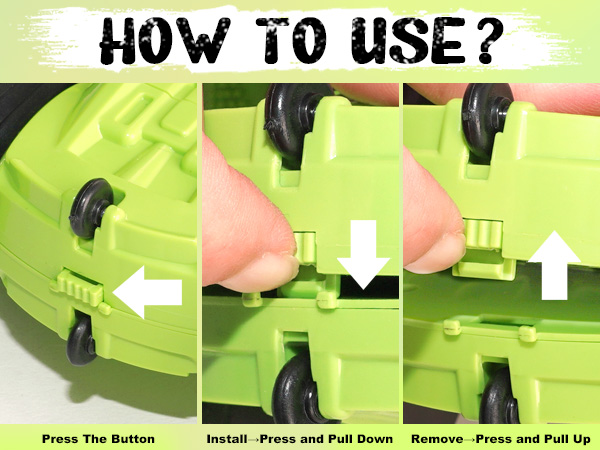 HOW TO USE?

Press The Button

Install→Press and Pull Down

Remove→Press and Pull Up