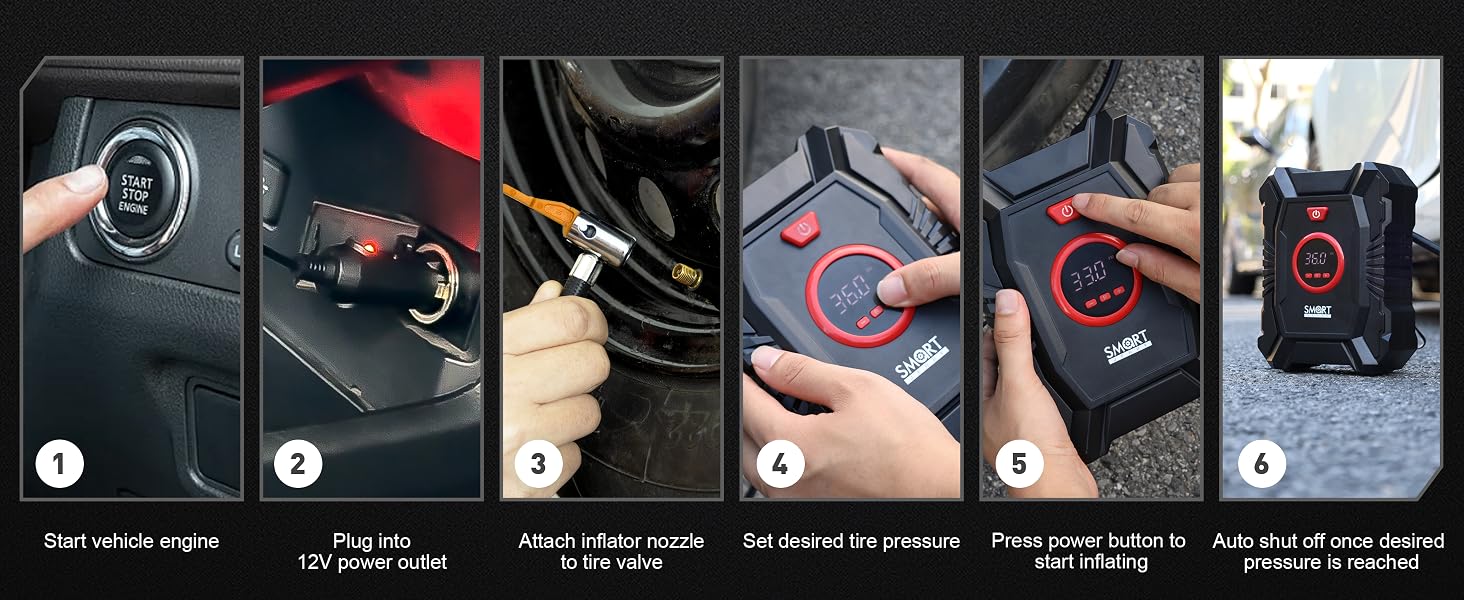 START STOP ENGINE

1

Start vehicle engine

2

Plug into 12V power outlet

3

Attach inflator nozzle to tire valve

36.0

SMART

4

Set desired tire pressure

33.0

SMART

5

Press power button to start inflating

36.0

SMART

6

Auto shut off once desired pressure is reached