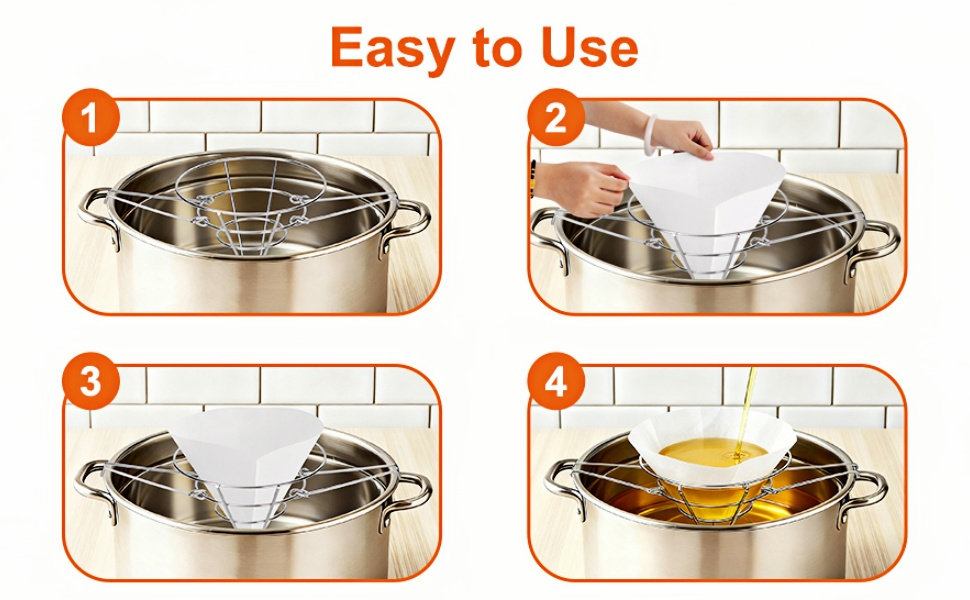 Easy to Use

1

2

3

4