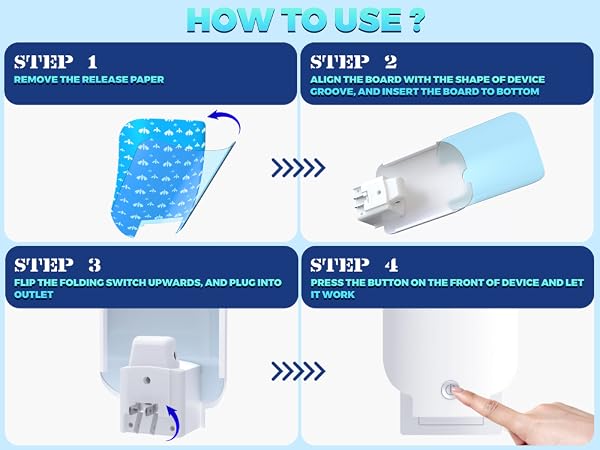 HOW TO USE ?

STEP 1
REMOVE THE RELEASE PAPER

STEP 2
ALIGN THE BOARD WITH THE SHAPE OF DEVICE GROOVE, AND INSERT THE BOARD TO BOTTOM

STEP 3
FLIP THE FOLDING SWITCH UPWARDS, AND PLUG INTO OUTLET

STEP 4
PRESS THE BUTTON ON THE FRONT OF DEVICE AND LET IT WORK