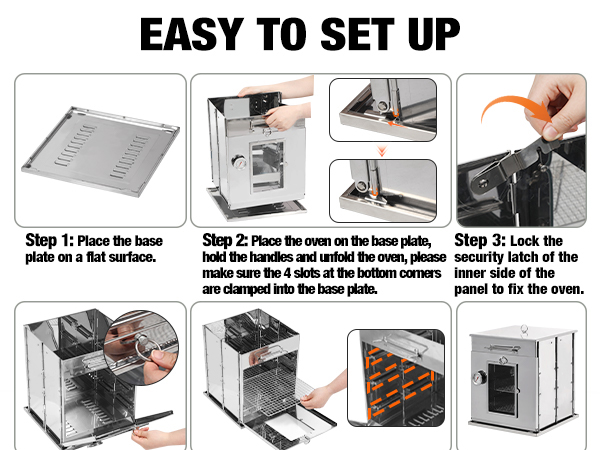 EASY TO SET UP

Step 1: Place the base plate on a flat surface.

Step 2: Place the oven on the base plate, hold the handles and unfold the oven, please make sure the 4 slots at the bottom corners are clamped into the base plate.

Step 3: Lock the security latch of the inner side of the panel to fix the oven.