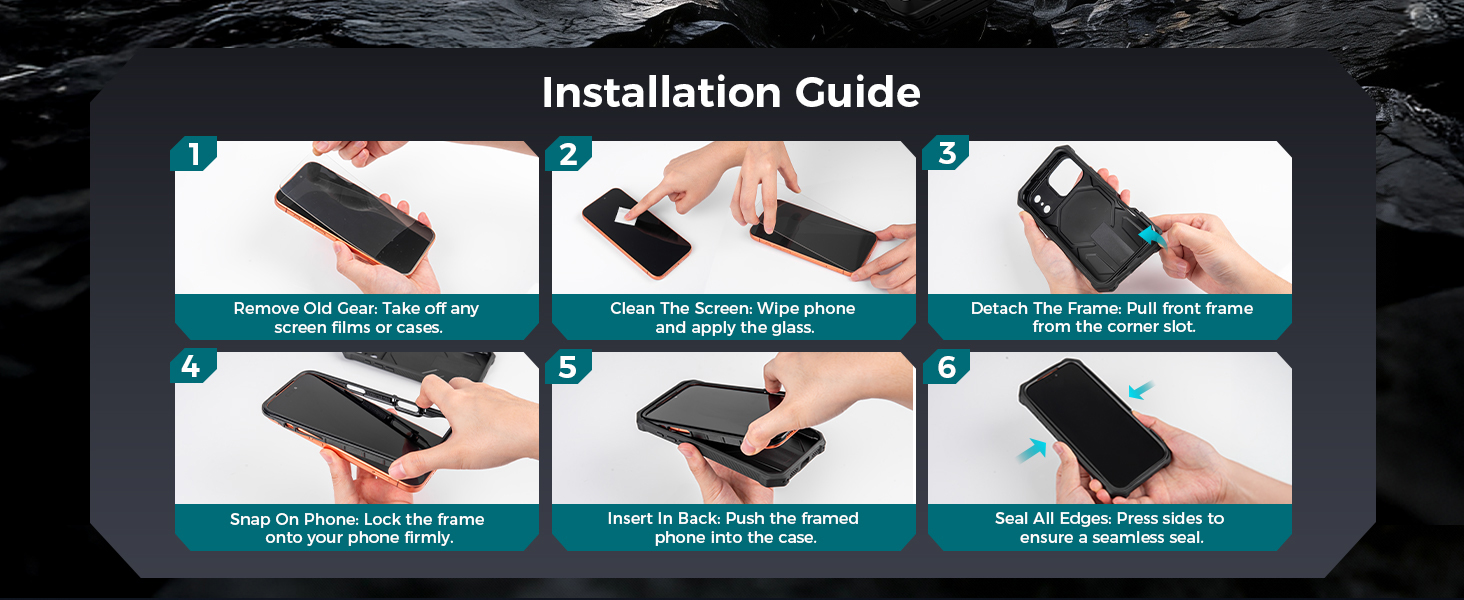 Installation Guide

1

Remove Old Gear: Take off any screen films or cases.

2

Clean The Screen: Wipe phone and apply the glass.

3

Detach The Frame: Pull front frame from the corner slot.

4

Snap On Phone: Lock the frame onto your phone firmly.

5

Insert In Back: Push the framed phone into the case.

6

Seal All Edges: Press sides to ensure a seamless seal.