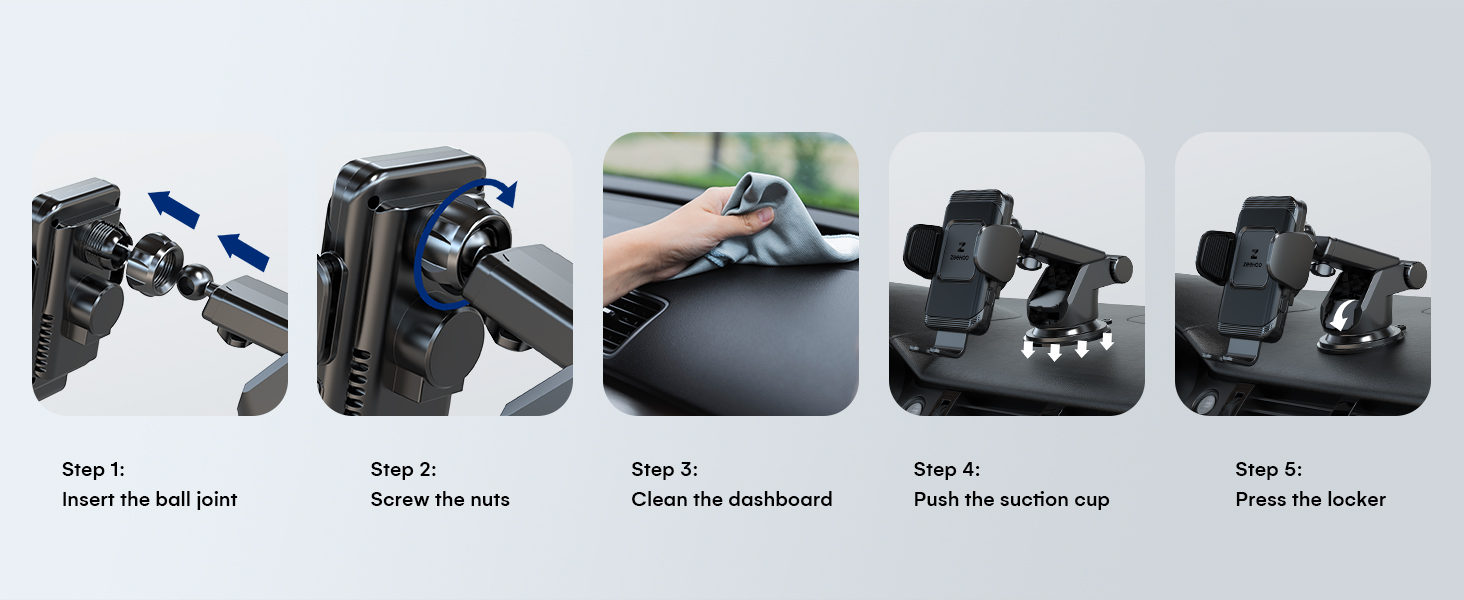 Step 1:
Insert the ball joint

Step 2:
Screw the nuts

Step 3:
Clean the dashboard

Step 4:
Push the suction cup

Step 5:
Press the locker