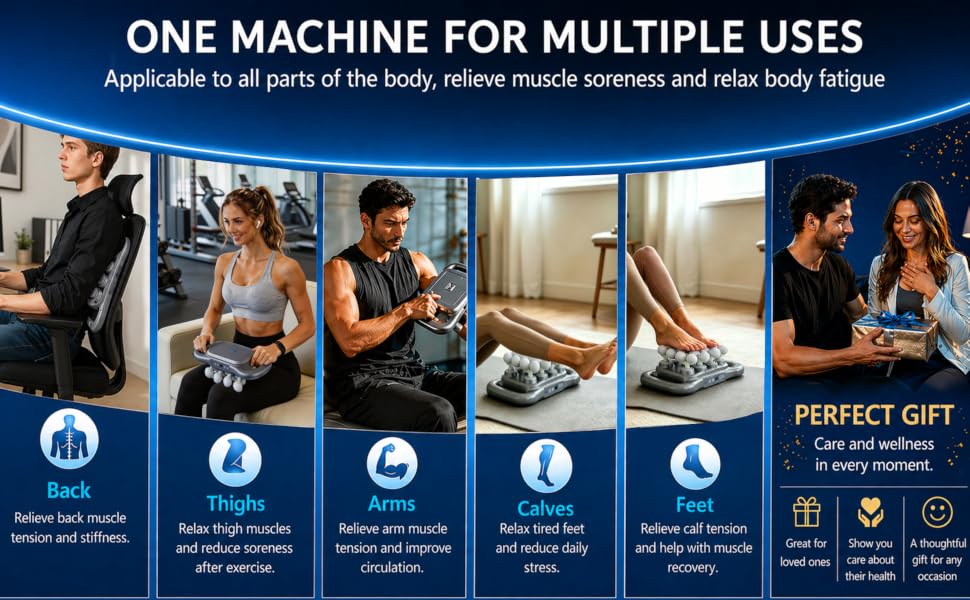 ONE MACHINE FOR MULTIPLE USES

Applicable to all parts of the body, relieve muscle soreness and relax body fatigue

Back
Relieve back muscle tension and stiffness.

Thighs
Relax thigh muscles and reduce soreness after exercise.

Arms
Relieve arm muscle tension and improve circulation.

Calves
Relax tired feet and reduce daily stress.

Feet
Relieve calf tension and help with muscle recovery.

PERFECT GIFT
Care and wellness in every moment.

Great for loved ones

Show you care about their health

A thoughtful gift for any occasion