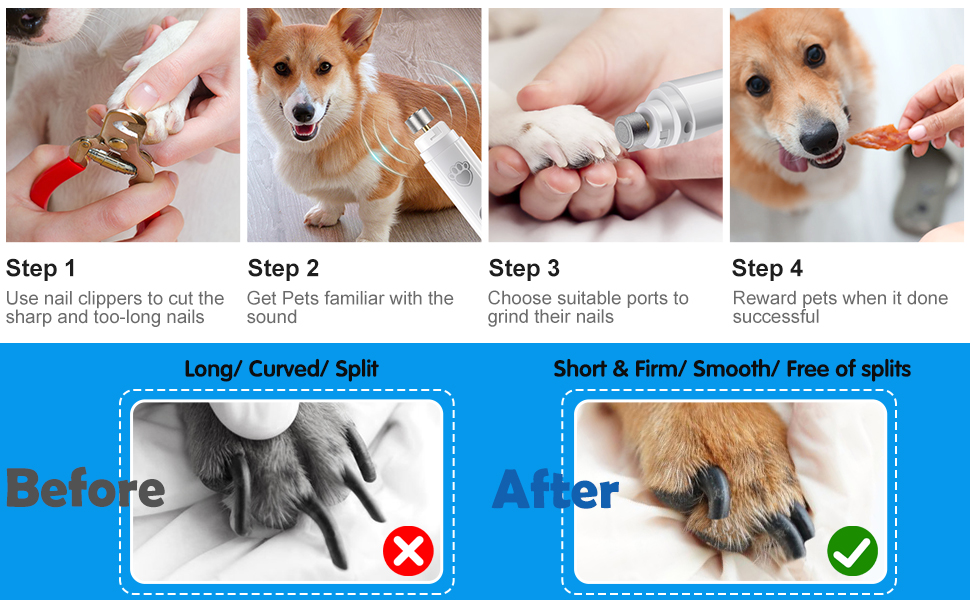 Step 1
Use nail clippers to cut the sharp and too-long nails

Step 2
Get Pets familiar with the sound

Step 3
Choose suitable ports to grind their nails

Step 4
Reward pets when it done successful

Long/ Curved/ Split

Before

Short & Firm/ Smooth/ Free of splits

After