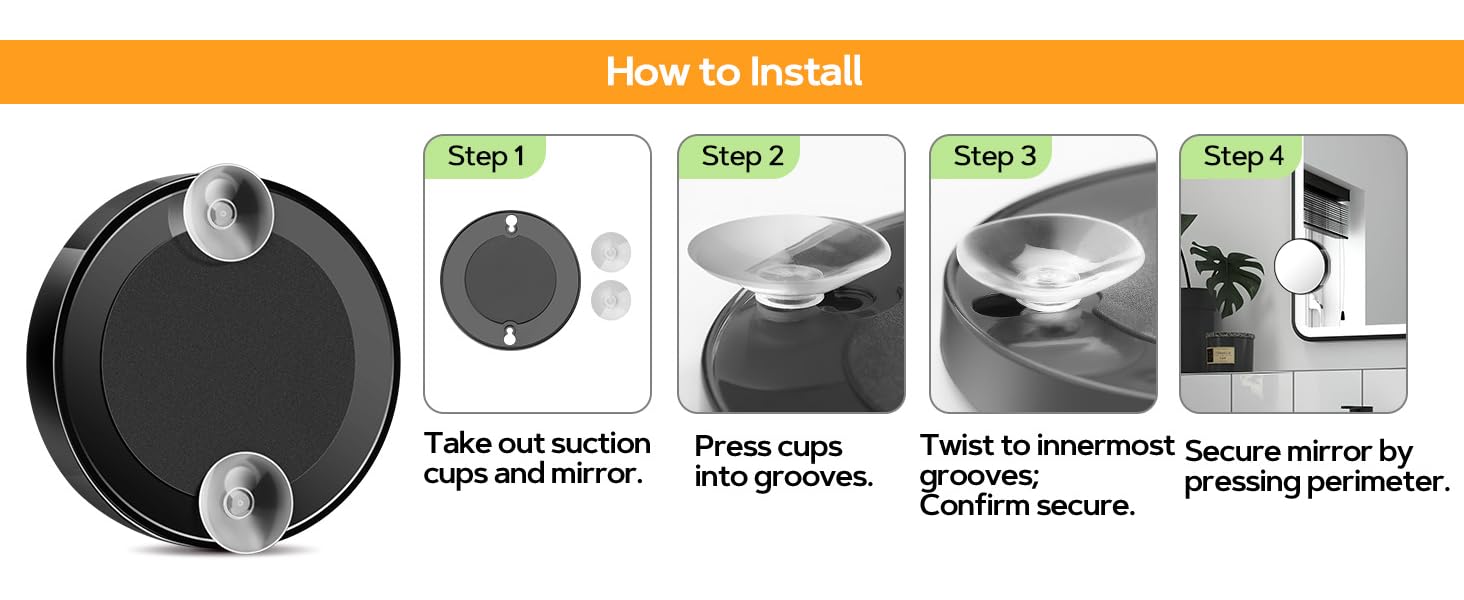 How to Install

Step 1

Take out suction cups and mirror.

Step 2

Press cups into grooves.

Step 3

Twist to innermost grooves; Confirm secure.

Step 4

Secure mirror by pressing perimeter.