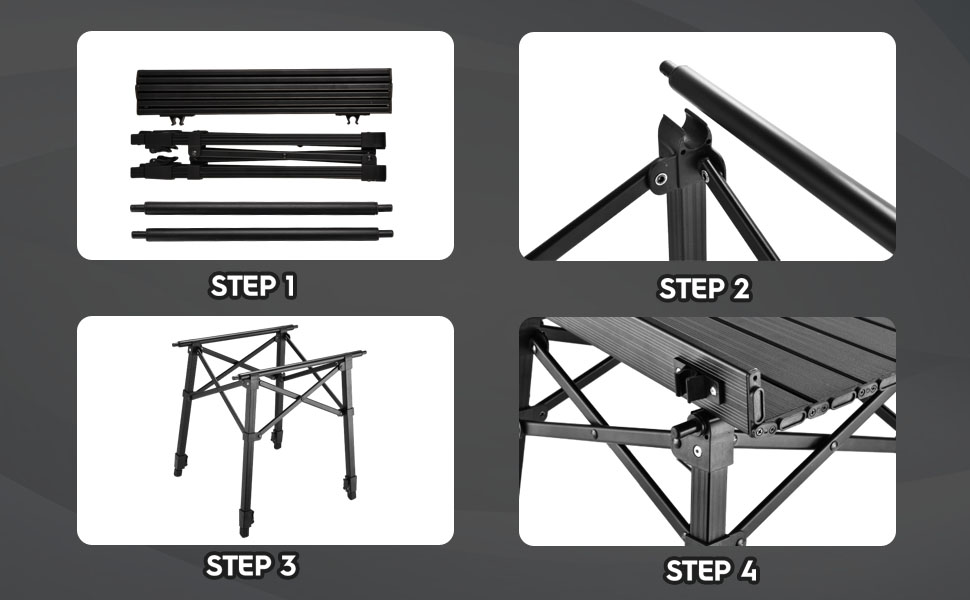 STEP 1

STEP 2

STEP 3

STEP 4