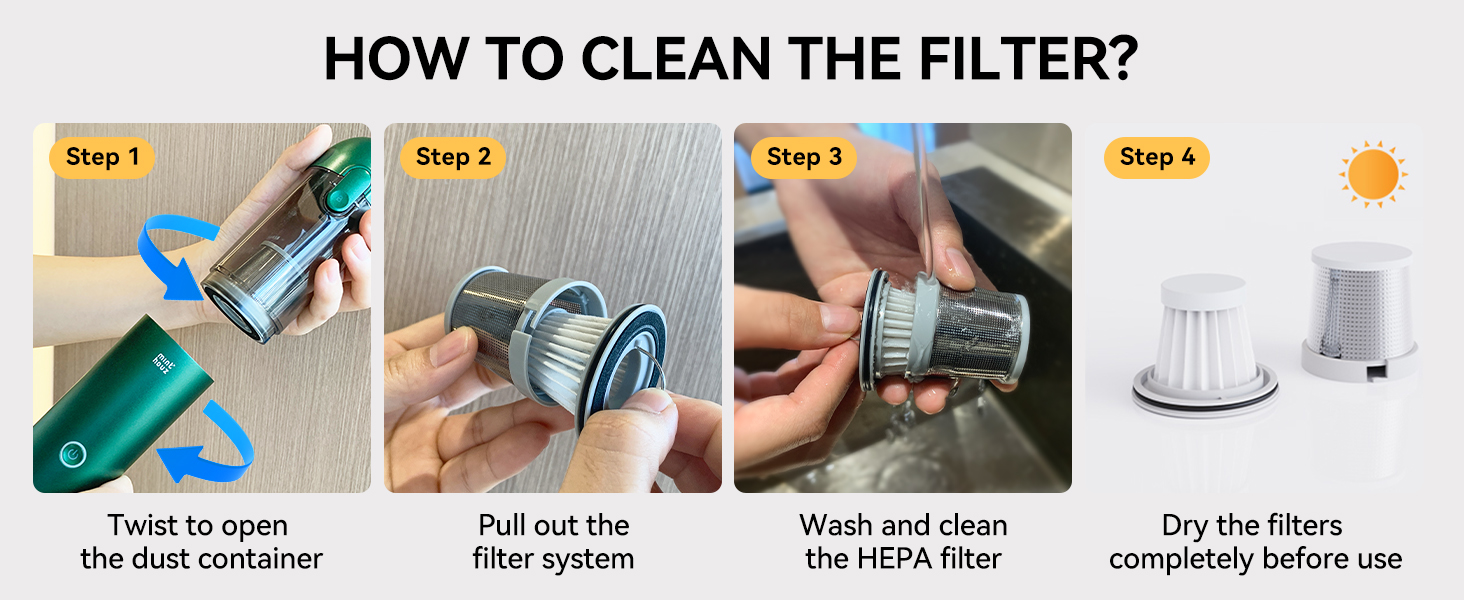 HOW TO CLEAN THE FILTER?

Step 1

Twist to open the dust container

Step 2

Pull out the filter system

Step 3

Wash and clean the HEPA filter

Step 4

Dry the filters completely before use