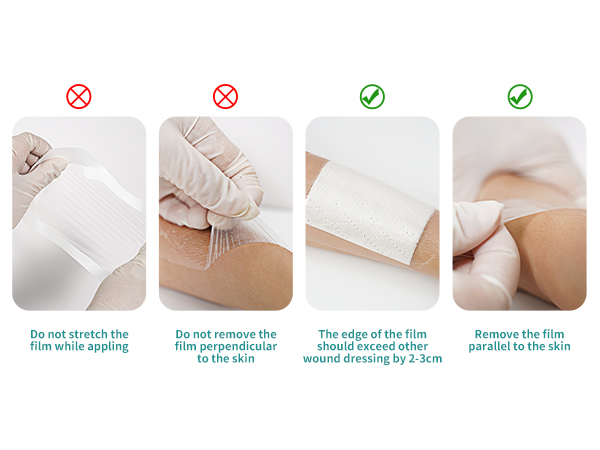 Do not stretch the film while appling

Do not remove the film perpendicular to the skin

The edge of the film should exceed other wound dressing by 2-3cm

Remove the film parallel to the skin