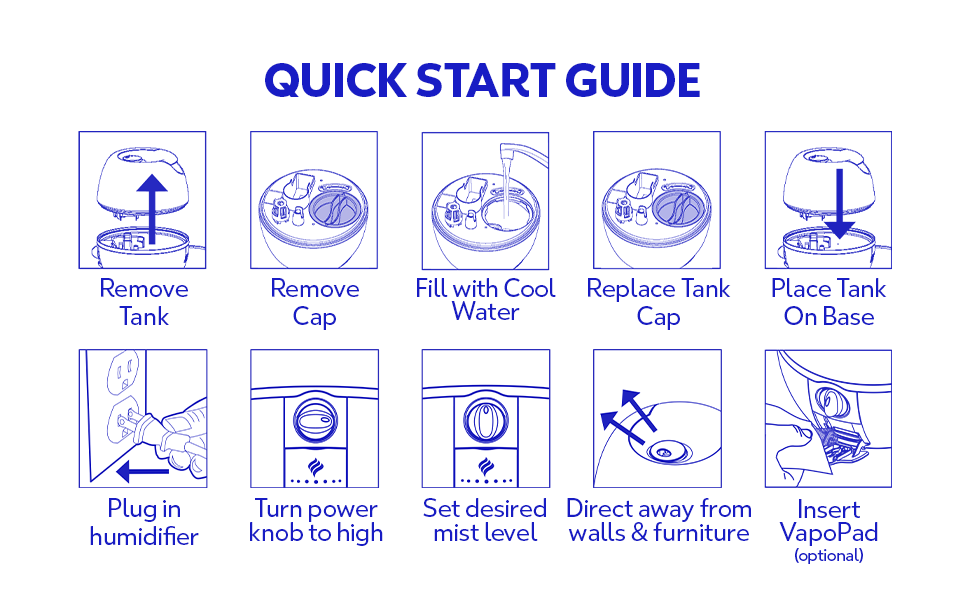 QUICK START GUIDE

Remove Tank

Remove Cap

Fill with Cool Water

Replace Tank Cap

Place Tank On Base

Plug in humidifier

Turn power knob to high

Set desired mist level

Direct away from walls & furniture

Insert VapoPad (optional)