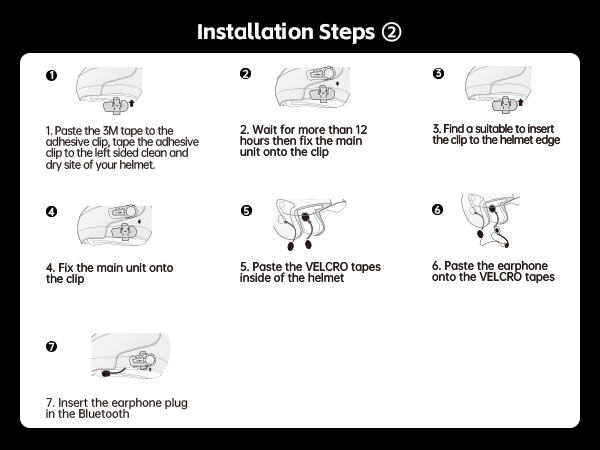 Installation Steps ②

❶

1. Paste the 3M tape to the adhesive clip, tape the adhesive clip to the left sided clean and dry site of your helmet.

❷

2. Wait for more than 12 hours then fix the main unit onto the clip

❸

3. Find a suitable to insert the clip to the helmet edge

❹

4. Fix the main unit onto the clip

❺

5. Paste the VELCRO tapes inside of the helmet

❻

6. Paste the earphone onto the VELCRO tapes

❼

7. Insert the earphone plug in the Bluetooth