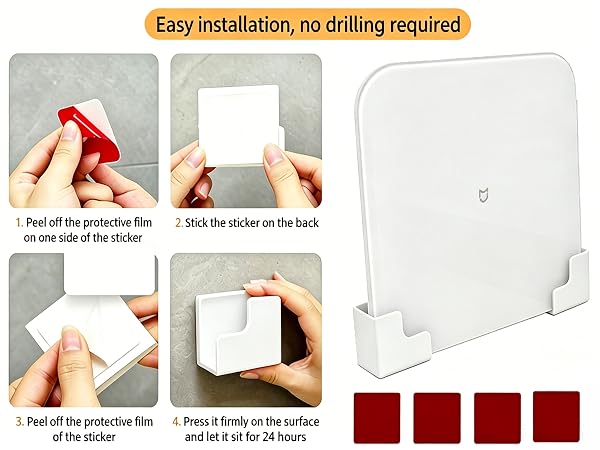 Easy installation, no drilling required

1. Peel off the protective film on one side of the sticker

2. Stick the sticker on the back

3. Peel off the protective film of the sticker

4. Press it firmly on the surface and let it sit for 24 hours