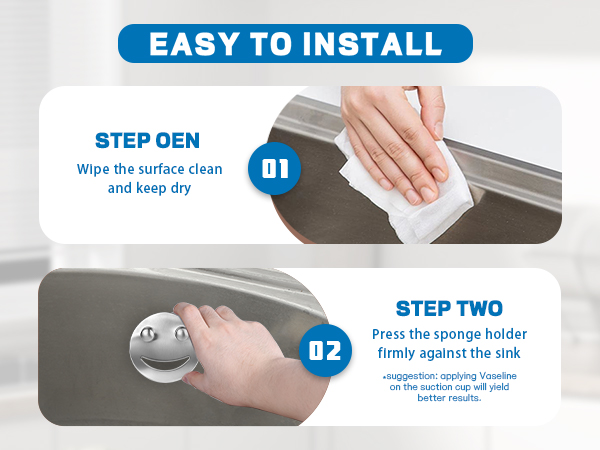 EASY TO INSTALL

STEP OEN
Wipe the surface clean and keep dry

01

02

STEP TWO
Press the sponge holder firmly against the sink

*suggestion: applying Vaseline on the suction cup will yield better results.