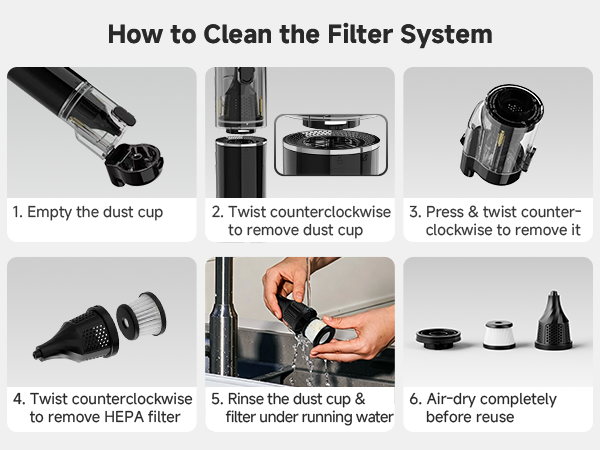 How to Clean the Filter System

1. Empty the dust cup

2. Twist counterclockwise to remove dust cup

3. Press & twist counterclockwise to remove it

4. Twist counterclockwise to remove HEPA filter

5. Rinse the dust cup & filter under running water

6. Air-dry completely before reuse