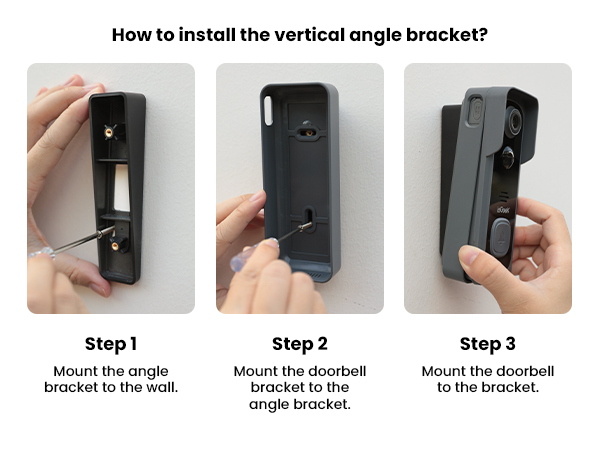 How to install the vertical angle bracket?

Step 1
Mount the angle bracket to the wall.

Step 2
Mount the doorbell bracket to the angle bracket.

Step 3
Mount the doorbell to the bracket.