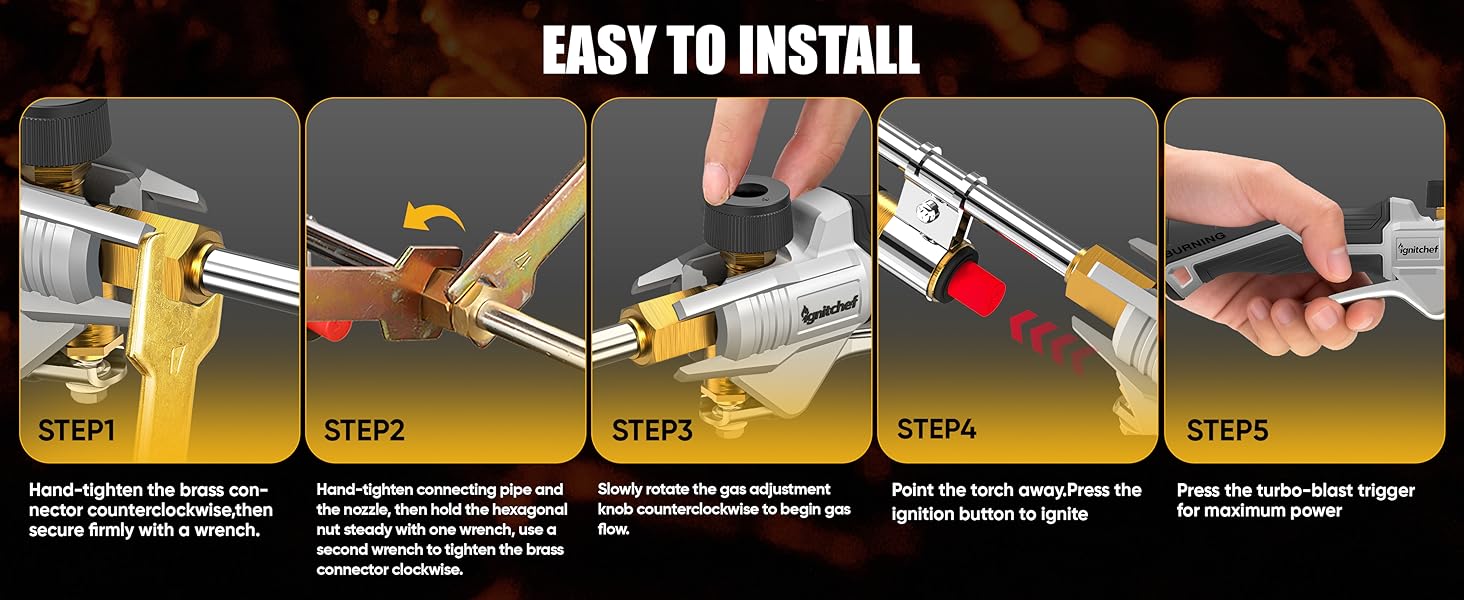 EASY TO INSTALL

STEP1

Hand-tighten the brass connector counterclockwise,then secure firmly with a wrench.

STEP2

Hand-tighten connecting pipe and the nozzle, then hold the hexagonal nut steady with one wrench, use a second wrench to tighten the brass connector clockwise.

ignitchef

STEP3

Slowly rotate the gas adjustment knob counterclockwise to begin gas flow.

STEP4

Point the torch away.Press the ignition button to ignite

BURNING
ignitchef

STEP5

Press the turbo-blast trigger for maximum power