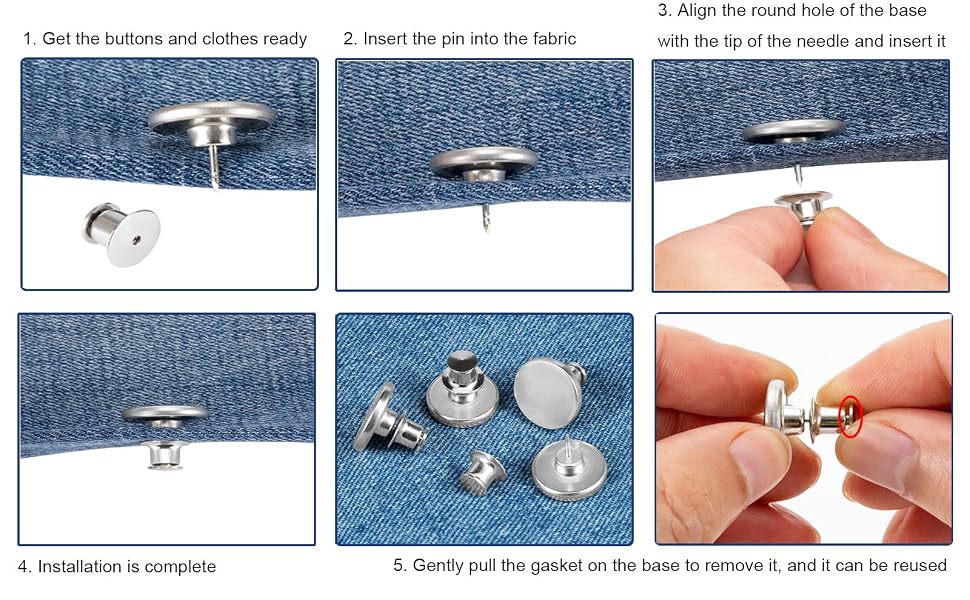 1. Get the buttons and clothes ready

2. Insert the pin into the fabric

3. Align the round hole of the base with the tip of the needle and insert it

4. Installation is complete

5. Gently pull the gasket on the base to remove it, and it can be reused