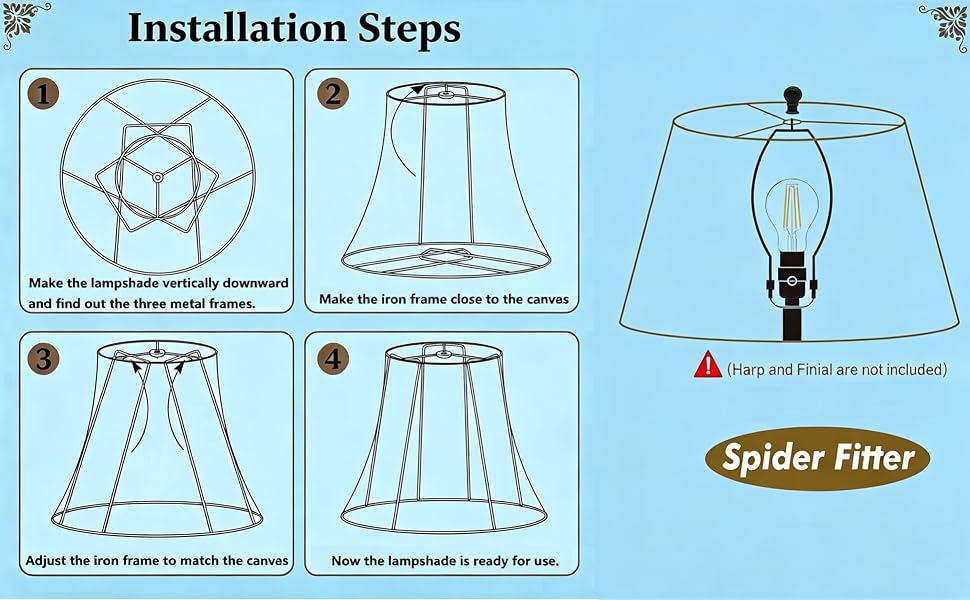 Installation Steps

1
Make the lampshade vertically downward and find out the three metal frames.

2
Make the iron frame close to the canvas

3
Adjust the iron frame to match the canves

4
Now the lampshade is ready for use.

(Harp and Finial are not included)

Spider Fitter