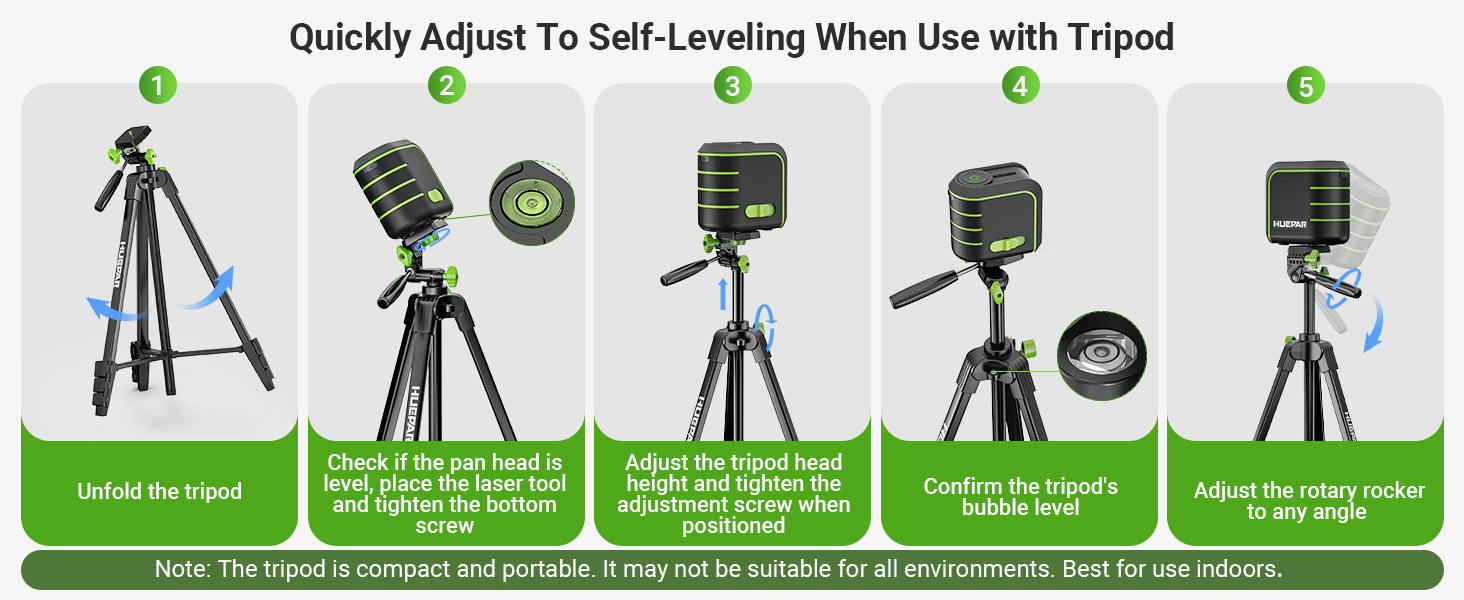 Quickly Adjust To Self-Leveling When Use with Tripod

1

HUEPAR

Unfold the tripod

2

HUEPAR

Check if the pan head is level, place the laser tool and tighten the bottom screw

3

HUEPAR

Adjust the tripod head height and tighten the adjustment screw when positioned

4

Confirm the tripod's bubble level

5

HUEPAR

HUEPAR

Adjust the rotary rocker to any angle

Note: The tripod is compact and portable. It may not be suitable for all environments. Best for use indoors.