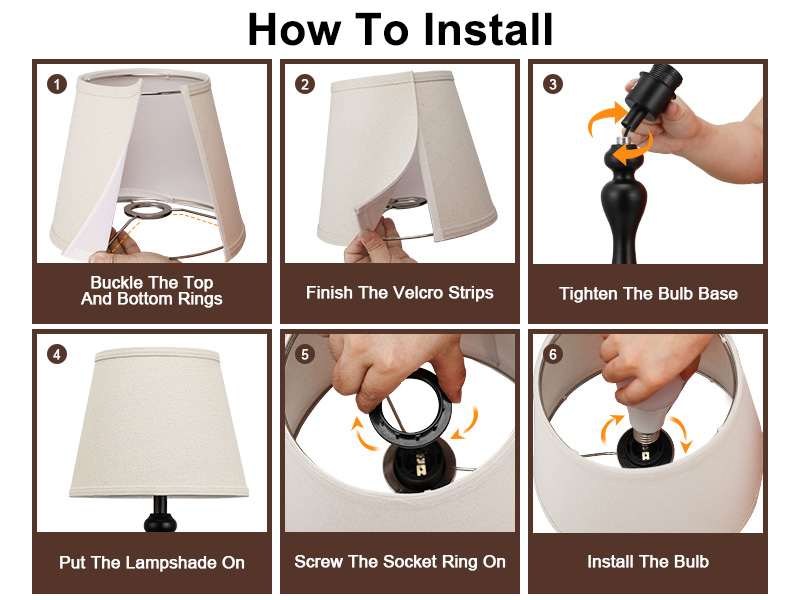 How To Install

1
Buckle The Top And Bottom Rings

2
Finish The Velcro Strips

3
Tighten The Bulb Base

4
Put The Lampshade On

5
Screw The Socket Ring On

6
Install The Bulb