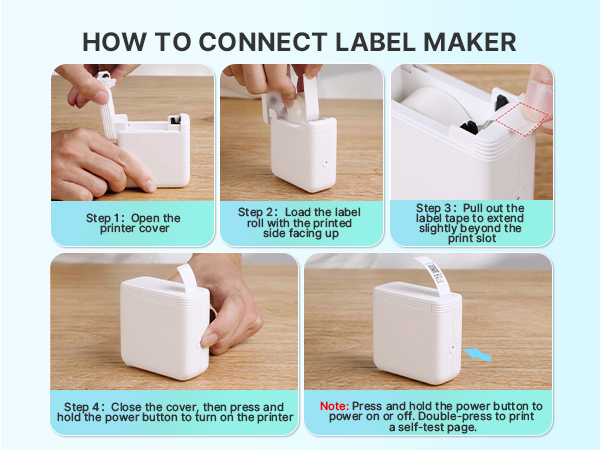 HOW TO CONNECT LABEL MAKER

Step 1: Open the printer cover

Step 2: Load the label roll with the printed side facing up

Step 3: Pull out the label tape to extend slightly beyond the print slot

Step 4: Close the cover, then press and hold the power button to turn on the printer

Note: Press and hold the power button to power on or off. Double-press to print a self-test page.