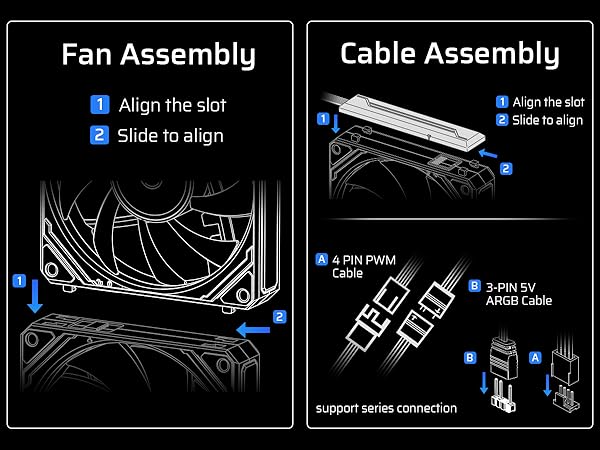 Fan Assembly

1 Align the slot
2 Slide to align

1
2

Cable Assembly

1 Align the slot
2 Slide to align

1
2

A 4 PIN PWM Cable

B 3-PIN 5V ARGB Cable

B
A

support series connection