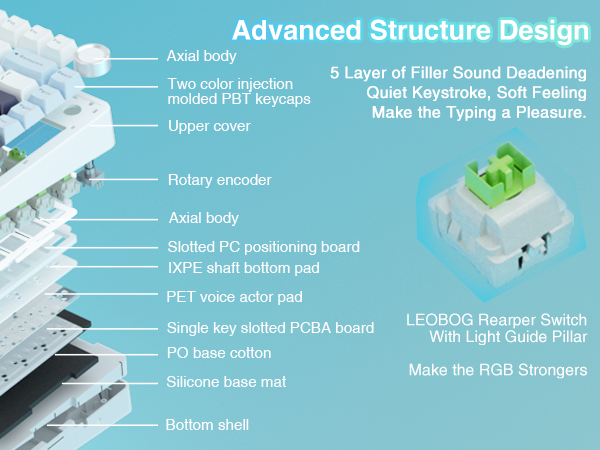 Advanced Structure Design

5 Layer of Filler Sound Deadening
Quiet Keystroke, Soft Feeling
Make the Typing a Pleasure.

Axial body
Two color injection molded PBT keycaps
Upper cover
Rotary encoder
Axial body
Slotted PC positioning board
IXPE shaft bottom pad
PET voice actor pad
Single key slotted PCBA board
PO base cotton
Silicone base mat
Bottom shell

LEOBOG Rearper Switch
With Light Guide Pillar

Make the RGB Strongers