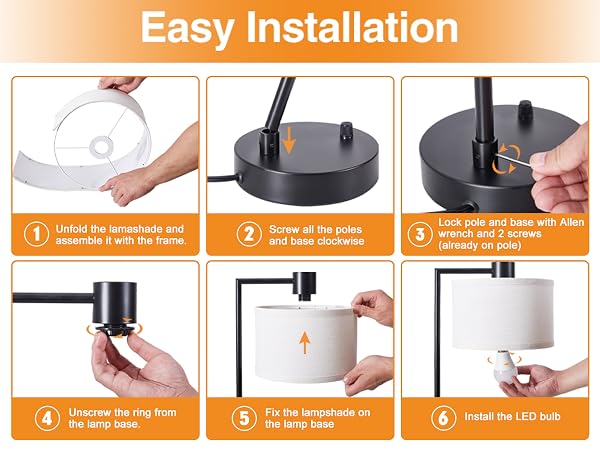 Easy Installation

1 Unfold the lamashade and assemble it with the frame.

2 Screw all the poles and base clockwise

3 Lock pole and base with Allen wrench and 2 screws (already on pole)

4 Unscrew the ring from the lamp base.

5 Fix the lampshade on the lamp base

6 Install the LED bulb