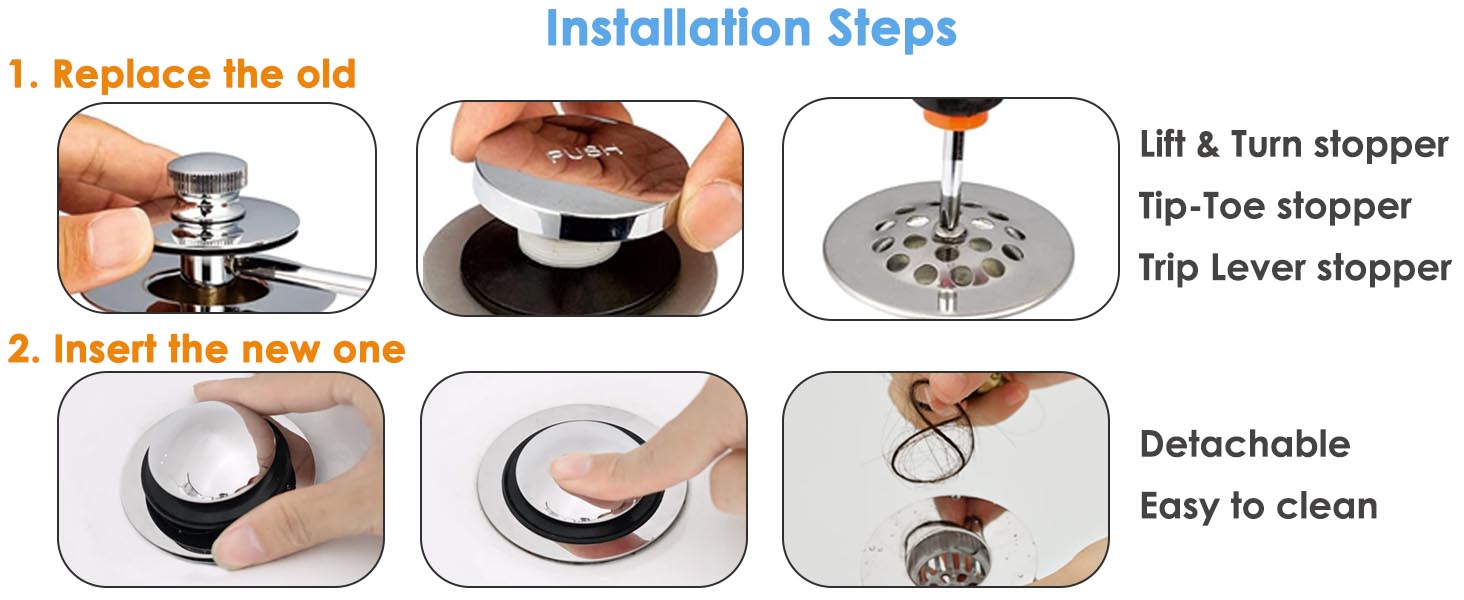 Installation Steps

1. Replace the old

PUSH

Lift & Turn stopper

Tip-Toe stopper

Trip Lever stopper

2. Insert the new one

Detachable

Easy to clean