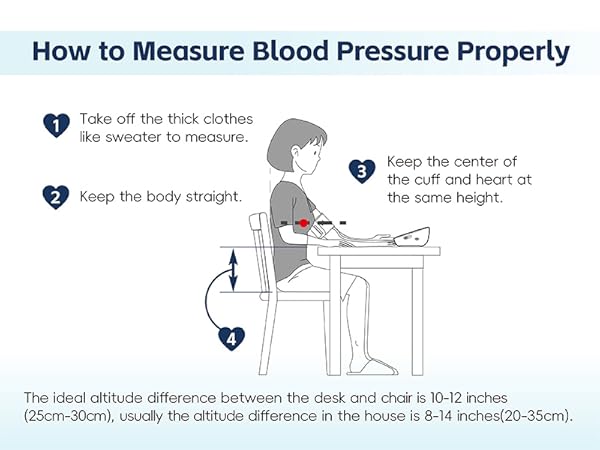 How to Measure Blood Pressure Properly

1 Take off the thick clothes like sweater to measure.

2 Keep the body straight.

3 Keep the center of the cuff and heart at the same height.

4

The ideal altitude difference between the desk and chair is 10-12 inches (25cm-30cm), usually the altitude difference in the house is 8-14 inches(20-35cm).