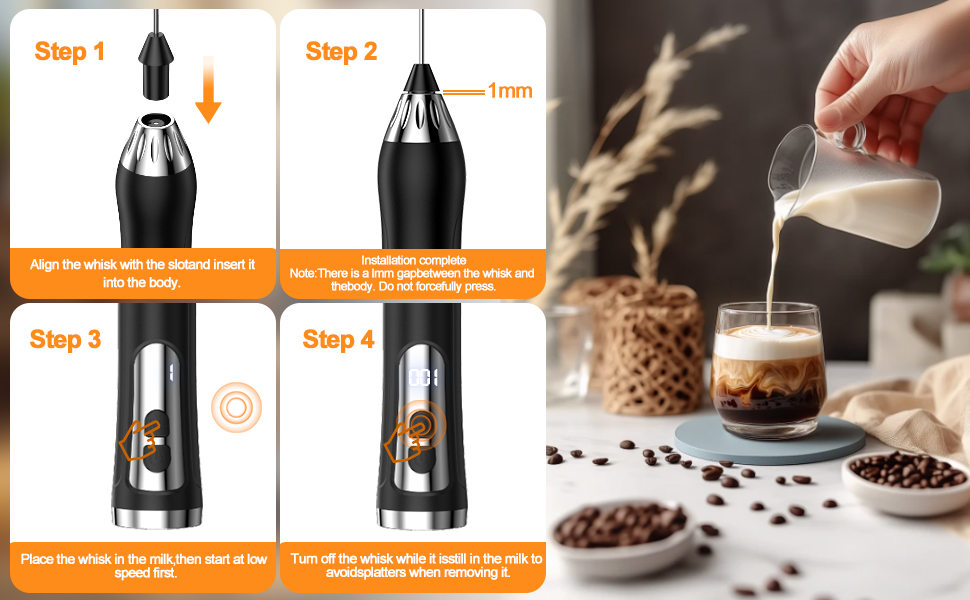 Step 1

Align the whisk with the slotand insert it into the body.

Step 2

1mm

Installation complete
Note:There is a 1mm gapbetween the whisk and thebody. Do not forcefully press.

Step 3

1

Place the whisk in the milk,then start at low speed first.

Step 4

001

Turn off the whisk while it isstill in the milk to avoidsplatters when removing it.