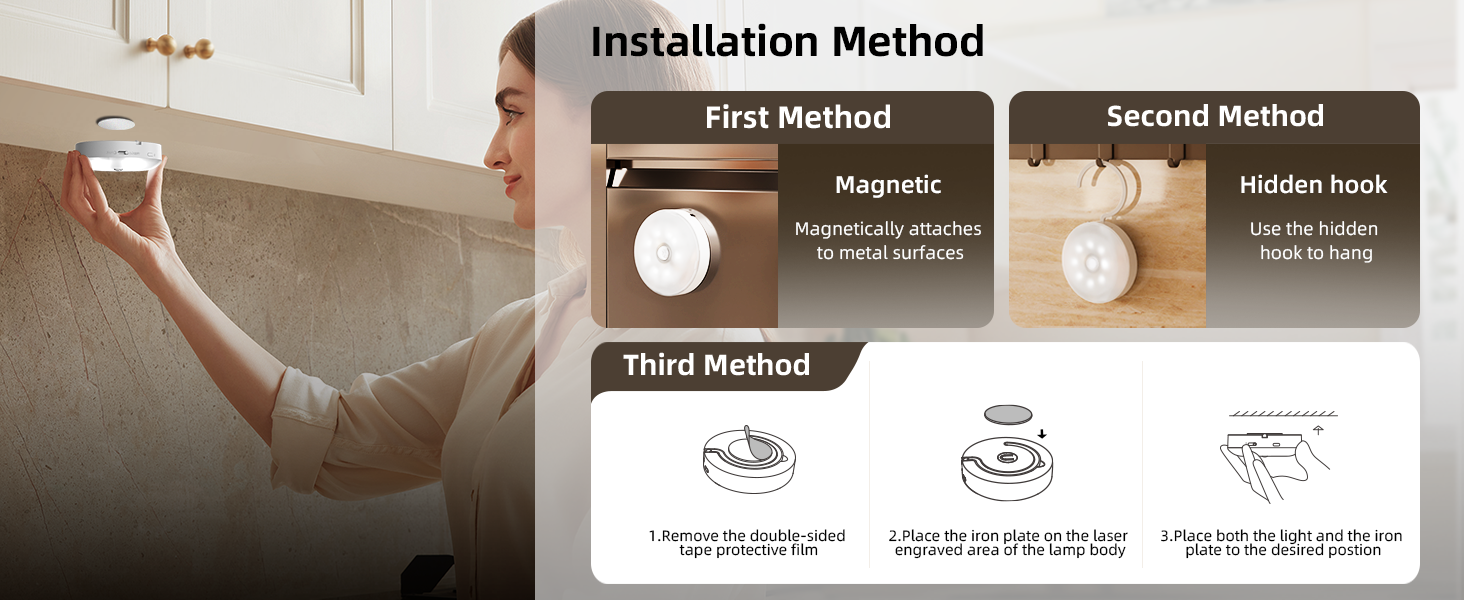 Installation Method

First Method

Magnetic

Magnetically attaches to metal surfaces

Second Method

Hidden hook

Use the hidden hook to hang

Third Method

1.Remove the double-sided tape protective film

2.Place the iron plate on the laser engraved area of the lamp body

3.Place both the light and the iron plate to the desired postion