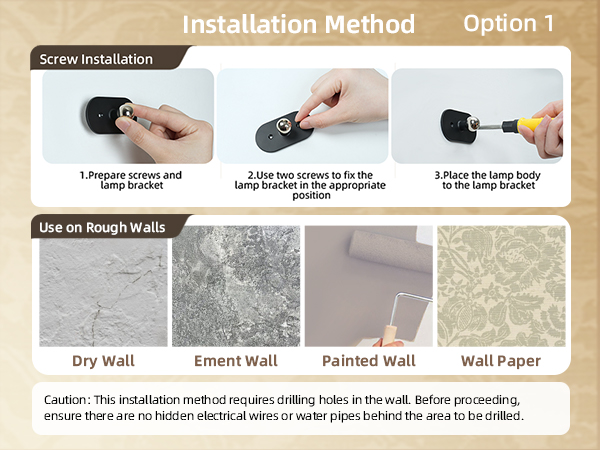 Installation Method Option 1

Screw Installation

1.Prepare screws and lamp bracket

2.Use two screws to fix the lamp bracket in the appropriate position

3.Place the lamp body to the lamp bracket

Use on Rough Walls

Dry Wall

Ement Wall

Painted Wall

Wall Paper

Caution: This installation method requires drilling holes in the wall. Before proceeding, ensure there are no hidden electrical wires or water pipes behind the area to be drilled.