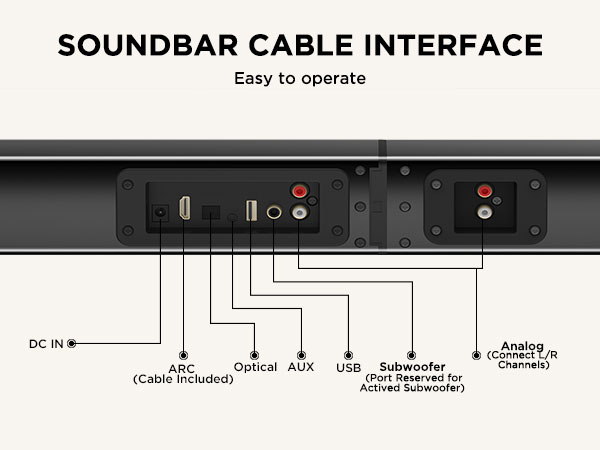 SOUNDBAR CABLE INTERFACE

Easy to operate

DC IN

ARC
(Cable Included)

Optical

AUX

USB

Subwoofer
(Port Reserved for Actived Subwoofer)

Analog
(Connect L/R Channels)